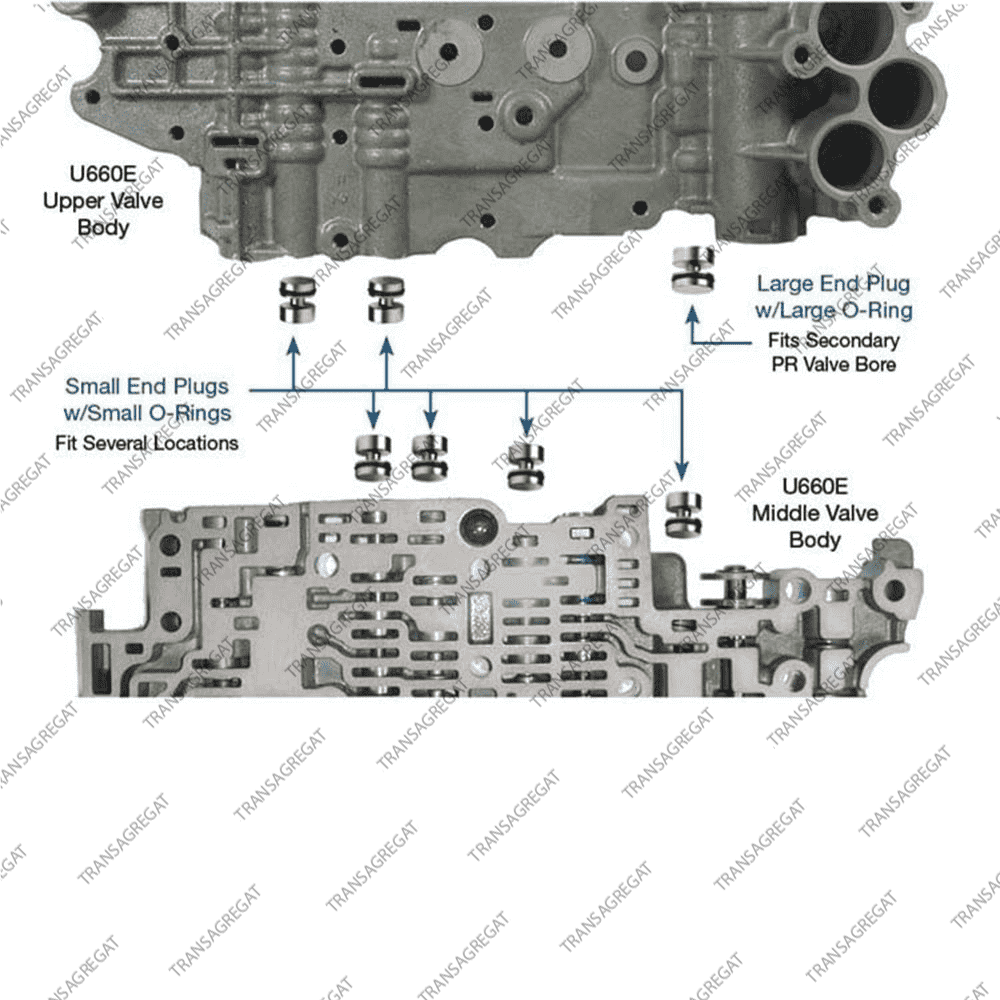 U660E
Upper Valve
Body

Large End Plug
w/Large O-Ring

Fits Secondary
PR Valve Bore

Small End Plugs
w/Small O-Rings

Fit Several Locations

U660E
Middle Valve
Body

TRANSAGREGAT