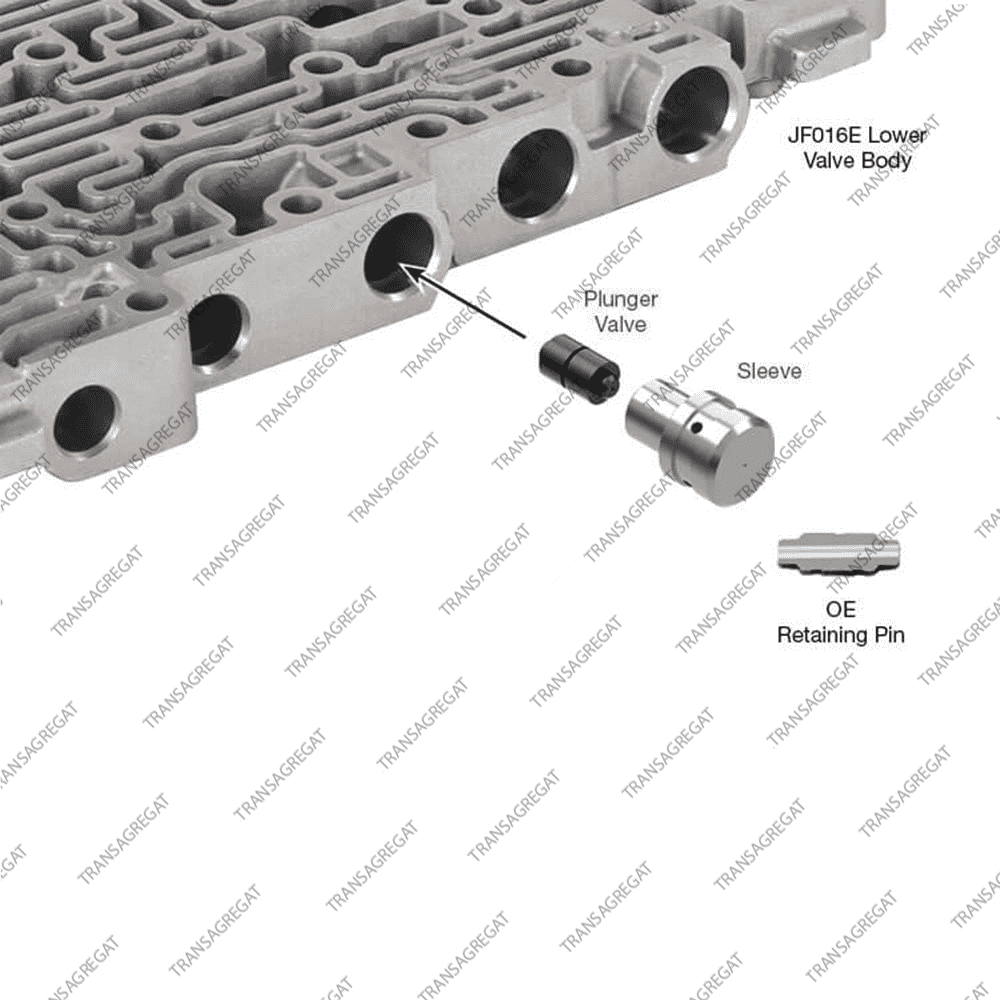 JF016E Lower Valve Body

Plunger Valve

Sleeve

OE Retaining Pin

TRANSAGREGAT