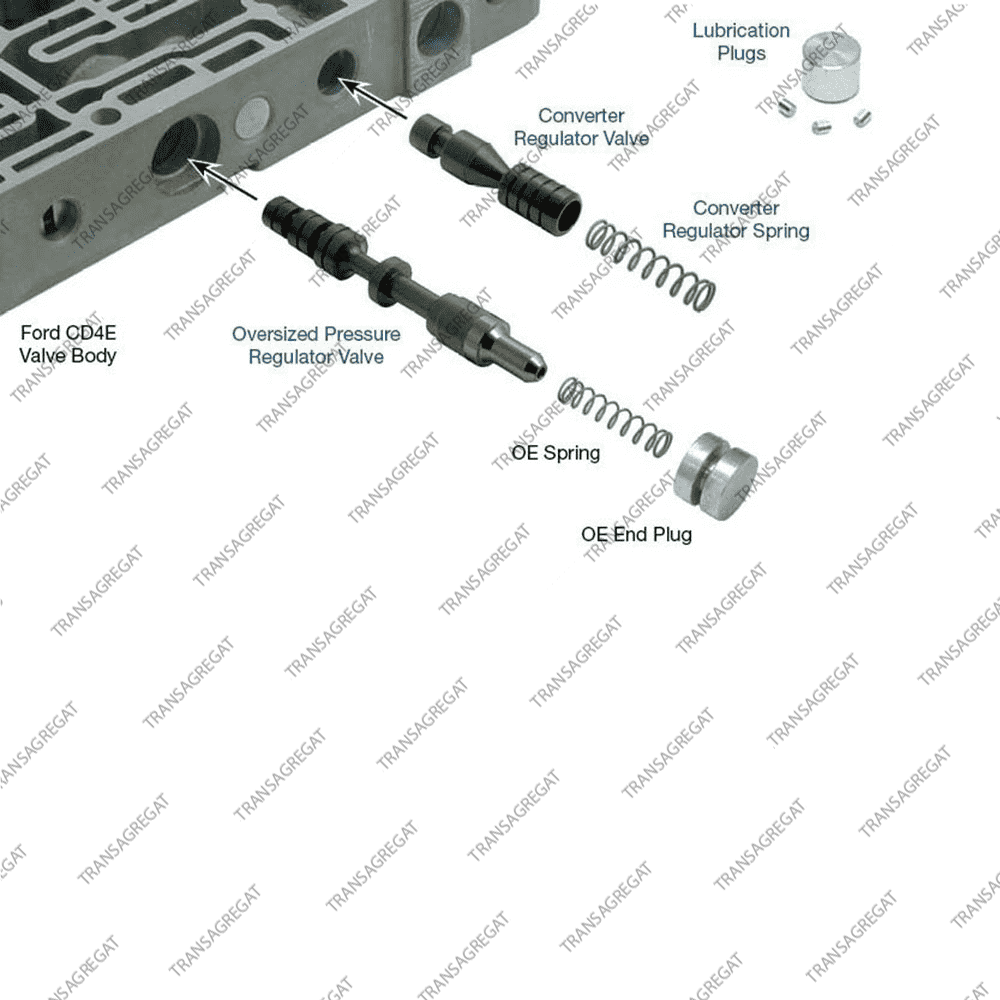 Lubrication Plugs

Converter Regulator Valve

Converter Regulator Spring

Ford CD4E Valve Body

Oversized Pressure Regulator Valve

OE Spring

OE End Plug

TRANSAGREGAT